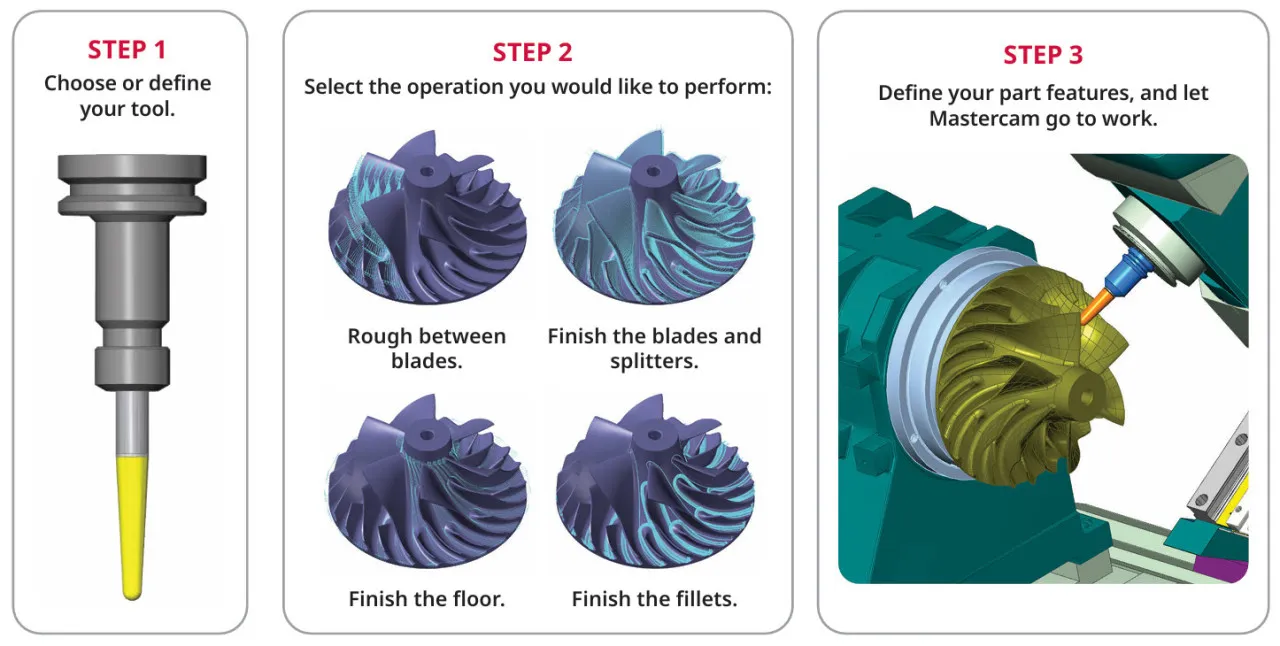 STEP 1
Choose or define your tool.

STEP 2
Select the operation you would like to perform:

Rough between blades.

Finish the blades and splitters.

Finish the floor.

Finish the fillets.

STEP 3
Define your part features, and let Mastercam go to work.